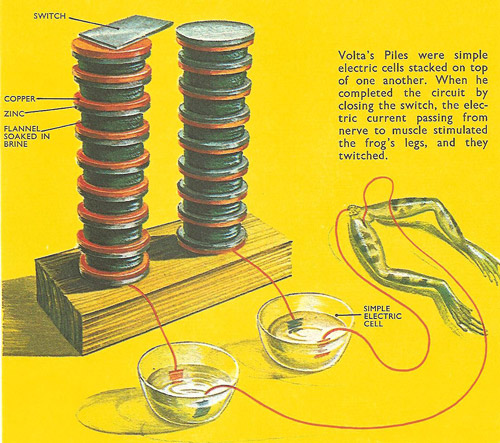 SWITCH

COPPER

ZINC

FLANNEL SOAKED IN BRINE

Volta's Piles were simple electric cells stacked on top of one another. When he completed the circuit by closing the switch, the electric current passing from nerve to muscle stimulated the frog's legs, and they twitched.

SIMPLE ELECTRIC CELL