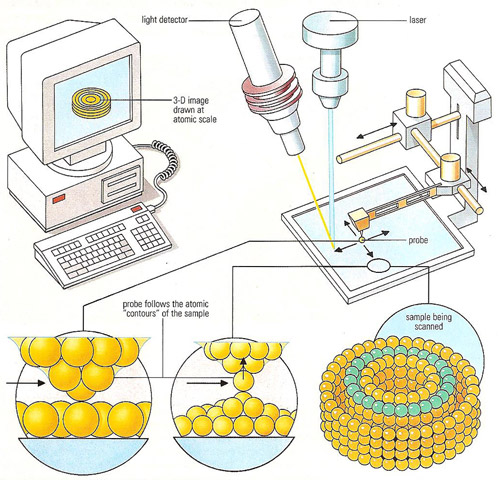 light detector

laser

3-D image drawn at atomic scale

probe

probe follows the atomic "contours" of the sample

sample being scanned