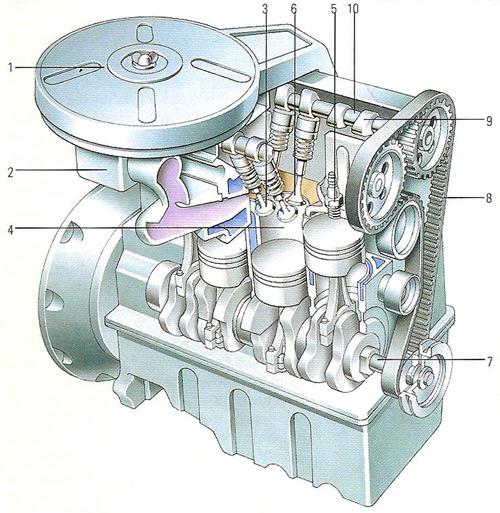 3
6
5
10
1
9
2
8
4
7