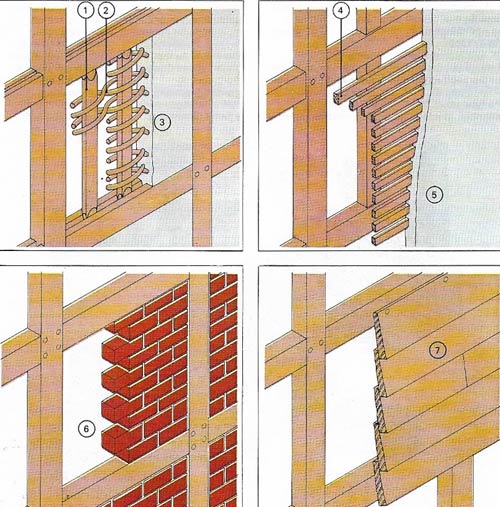 1
2
3
4
5
6
7